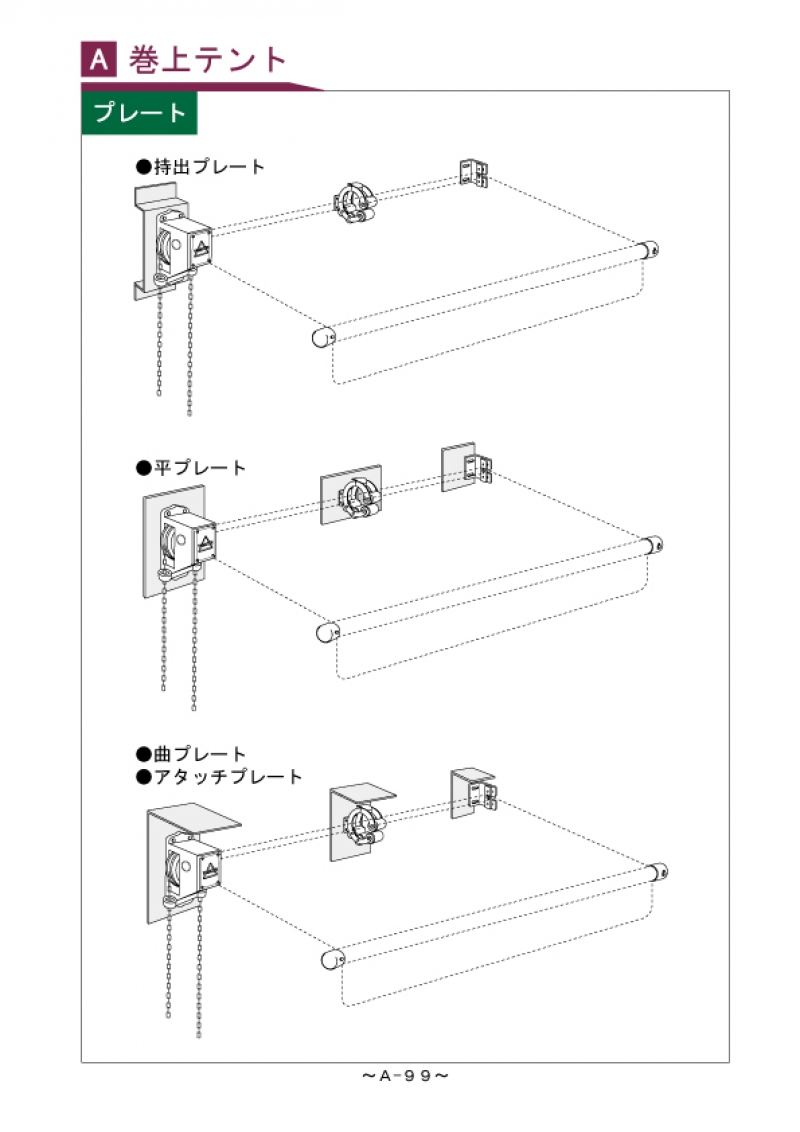 A 巻上テント

プレート

●持出プレート

●平プレート

●曲プレート
●アタッチプレート

～A－99～