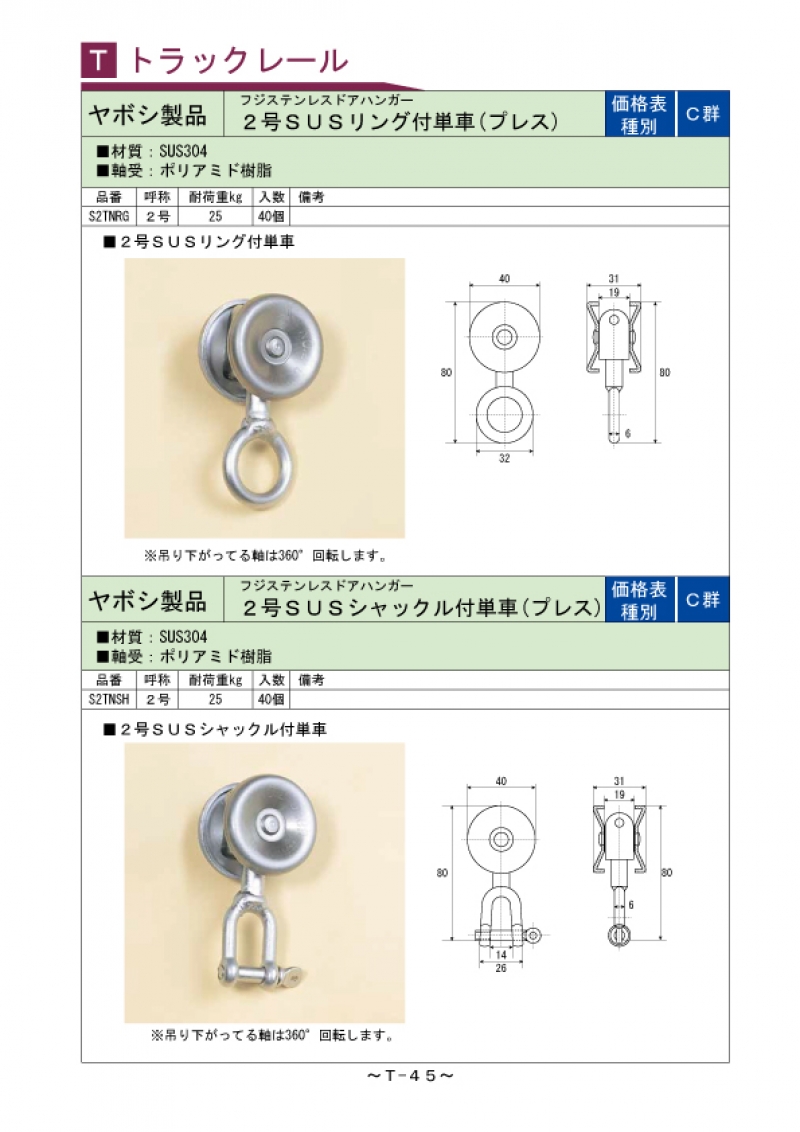 T トラックレール

ヤボシ製品
フジステンレスドアハンガー
２号ＳＵＳリング付単車（プレス）
価格表種別
C群

■材質：SUS304
■軸受：ポリアミド樹脂

| 品番 | 呼称 | 耐荷重kg | 入数 | 備考 |
|---|---|---|---|---|
| S2TNRG | ２号 | 25 | 40個 | |

■２号ＳＵＳリング付単車

40
80
32
31
19
80
6

※吊り下がってる軸は360°回転します。

ヤボシ製品
フジステンレスドアハンガー
２号ＳＵＳシャックル付単車（プレス）
価格表種別
C群

■材質：SUS304
■軸受：ポリアミド樹脂

| 品番 | 呼称 | 耐荷重kg | 入数 | 備考 |
|---|---|---|---|---|
| S2TNSH | ２号 | 25 | 40個 | |

■２号ＳＵＳシャックル付単車

40
80
14
26
31
19
80
6

※吊り下がってる軸は360°回転します。

～T-４５～